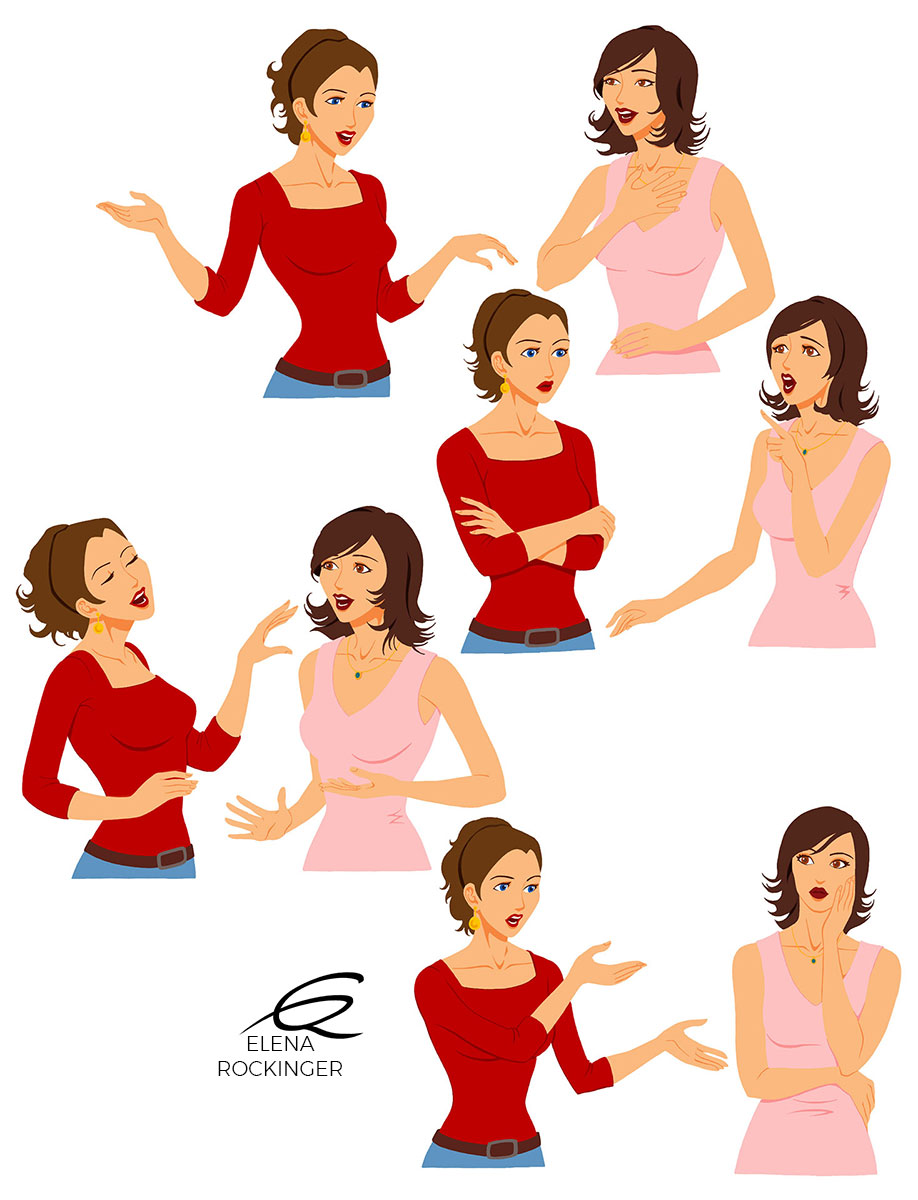 ELENA
ROCKINGER