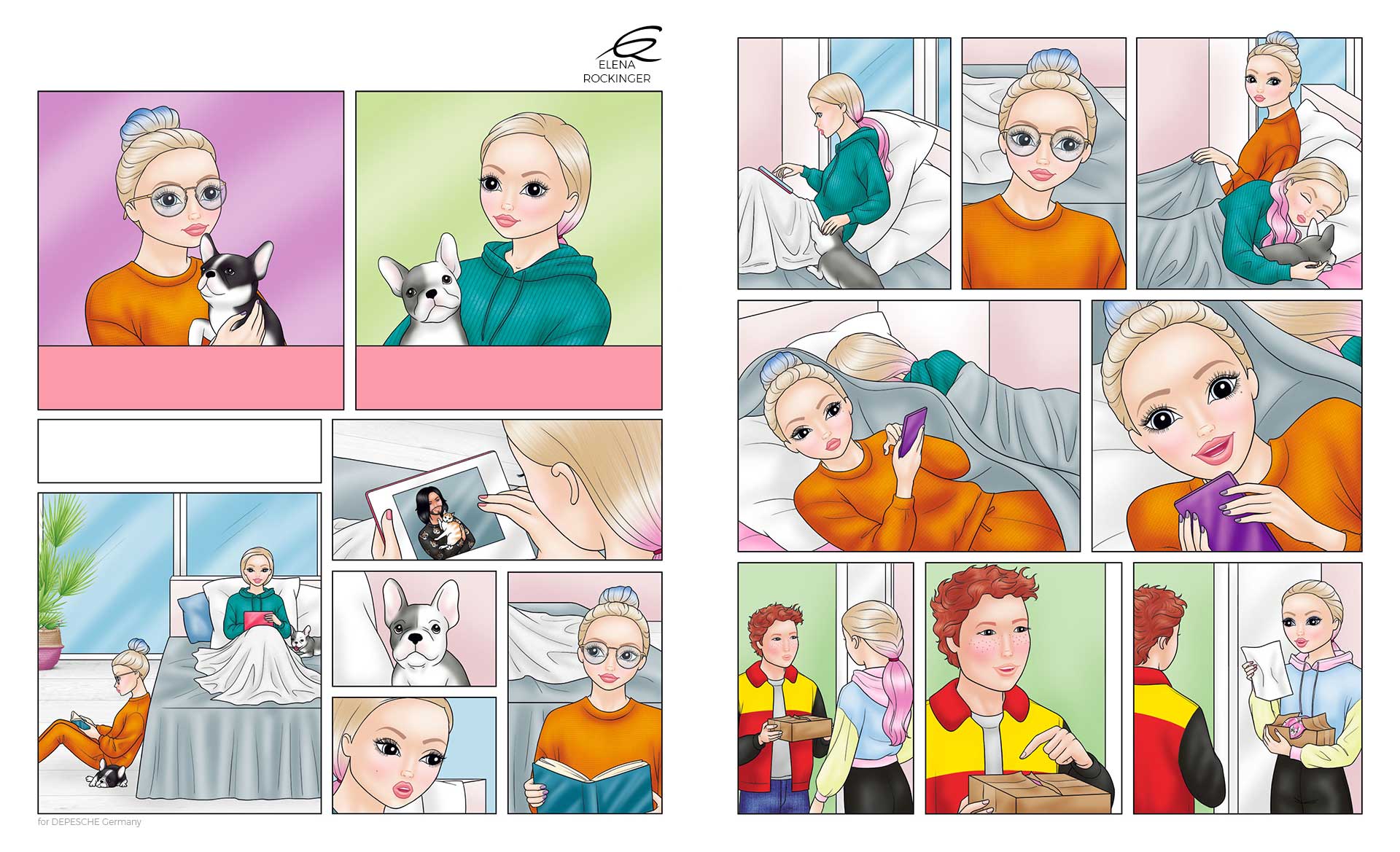 ELENA
ROCKINGER

for DEPESCHE Germany