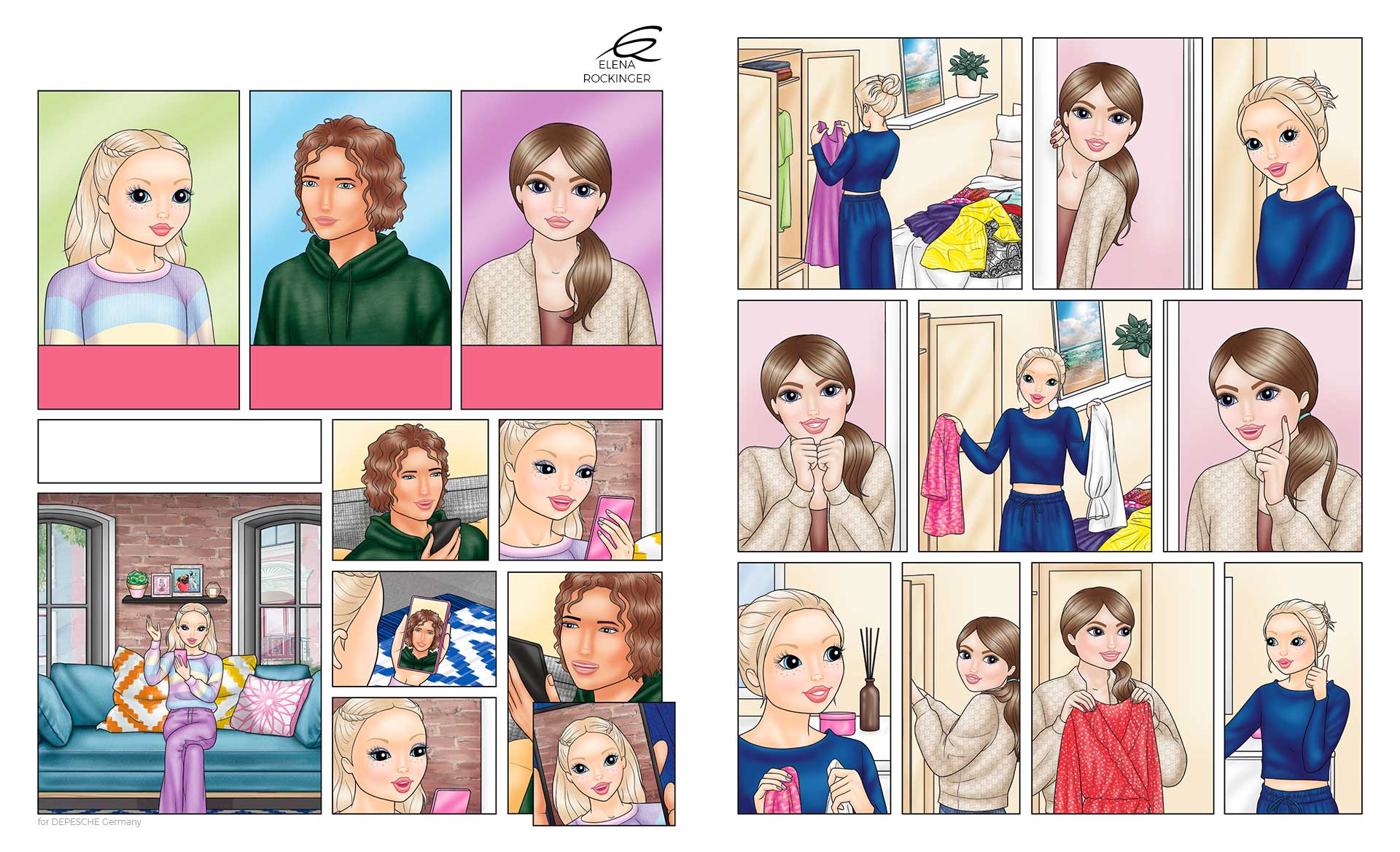 ELENA ROCKINGER

for DEPESCHE Germany