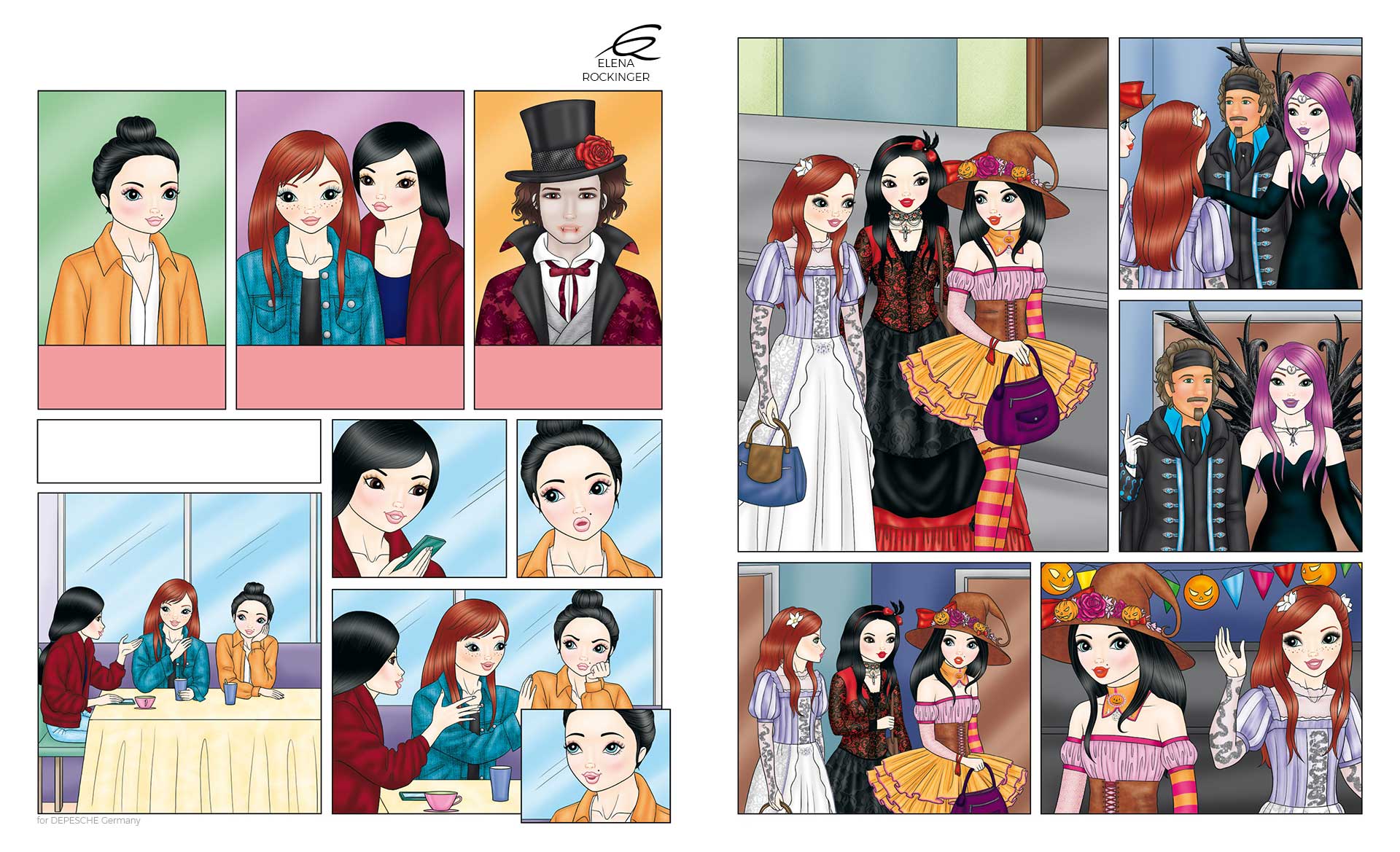 ELENA
ROCKINGER

for DEPESCHE Germany