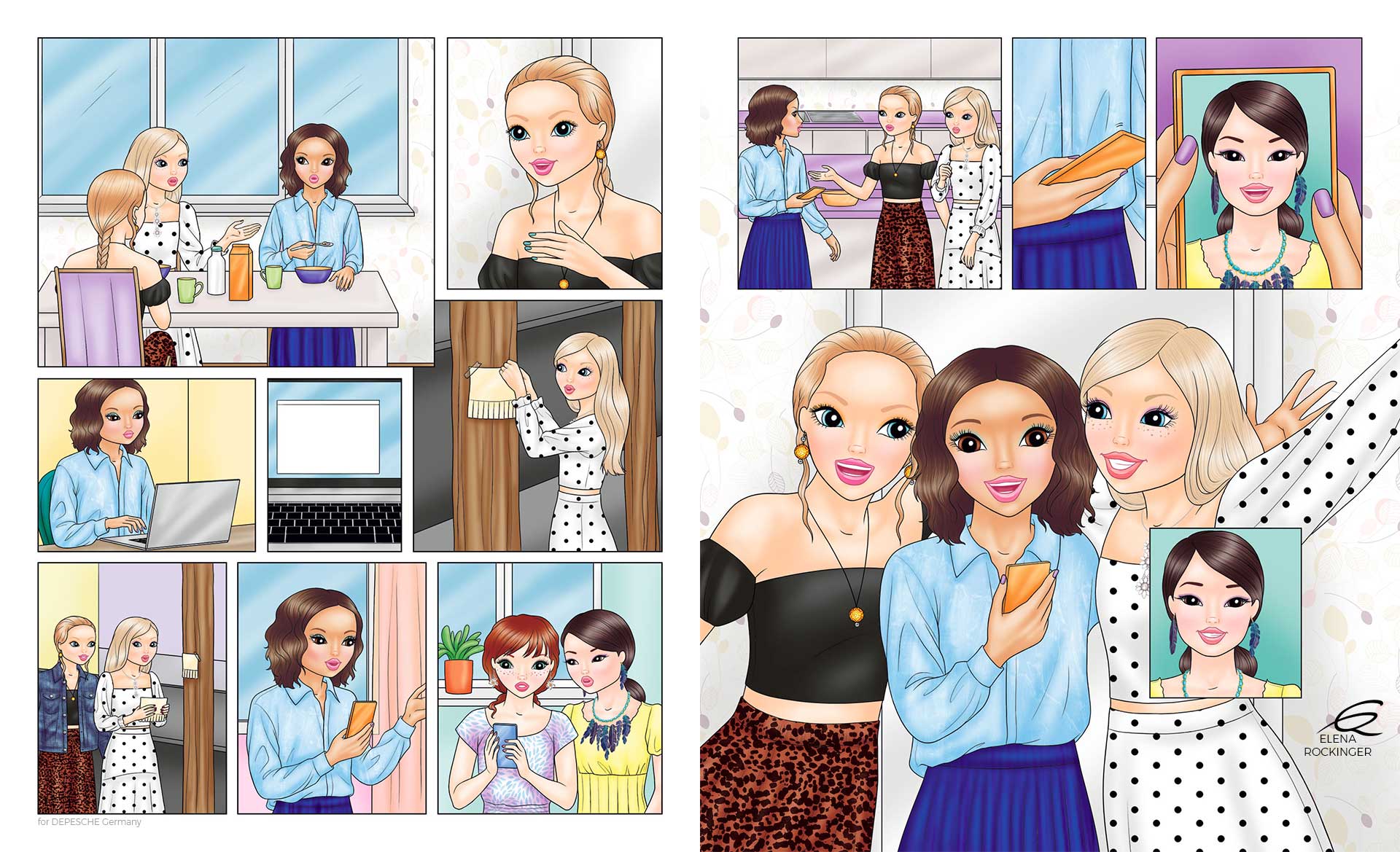 for DEPESCHE Germany

ELENA
ROCKINGER