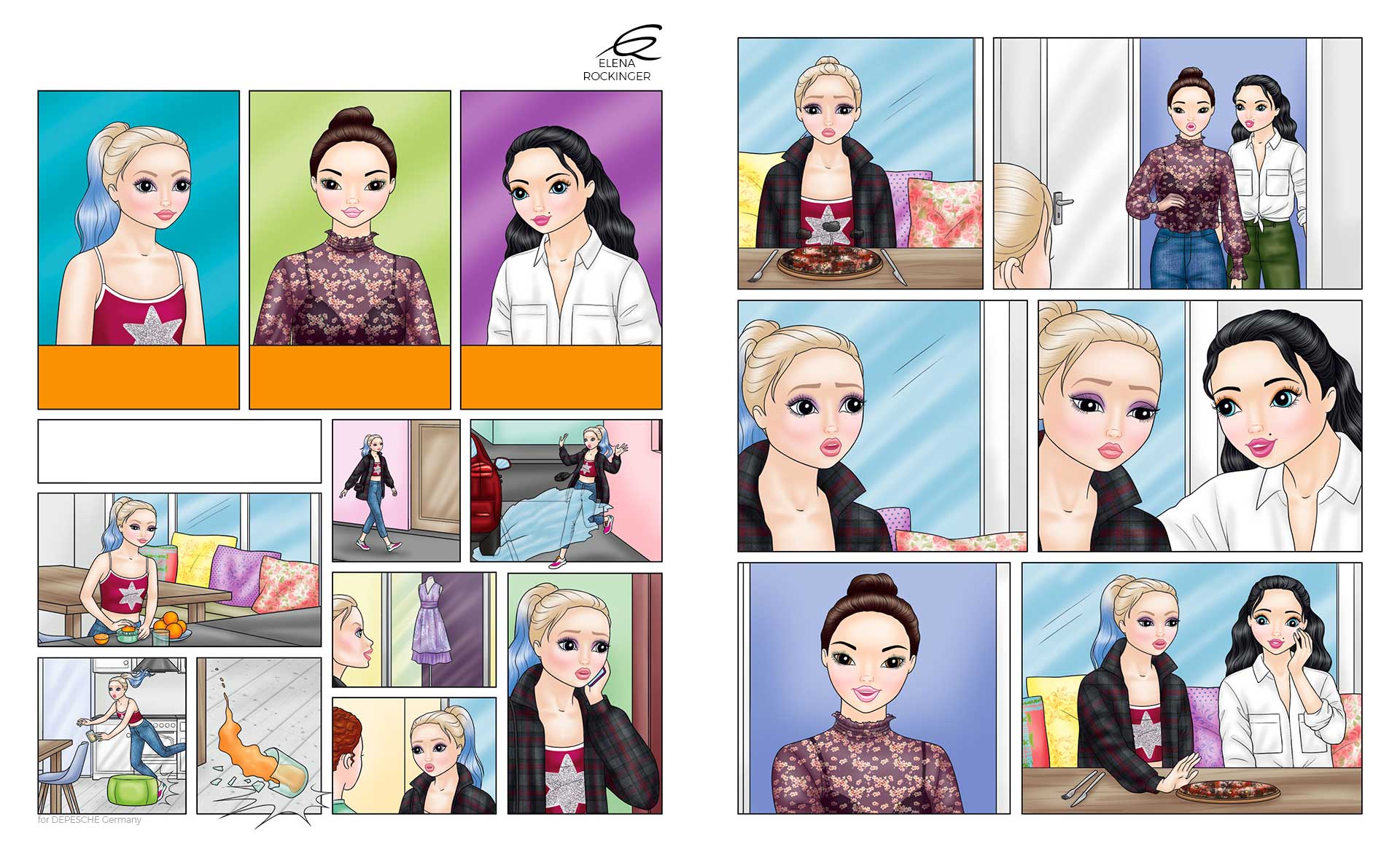 ELENA
ROCKINGER

for DEPESCHE Germany