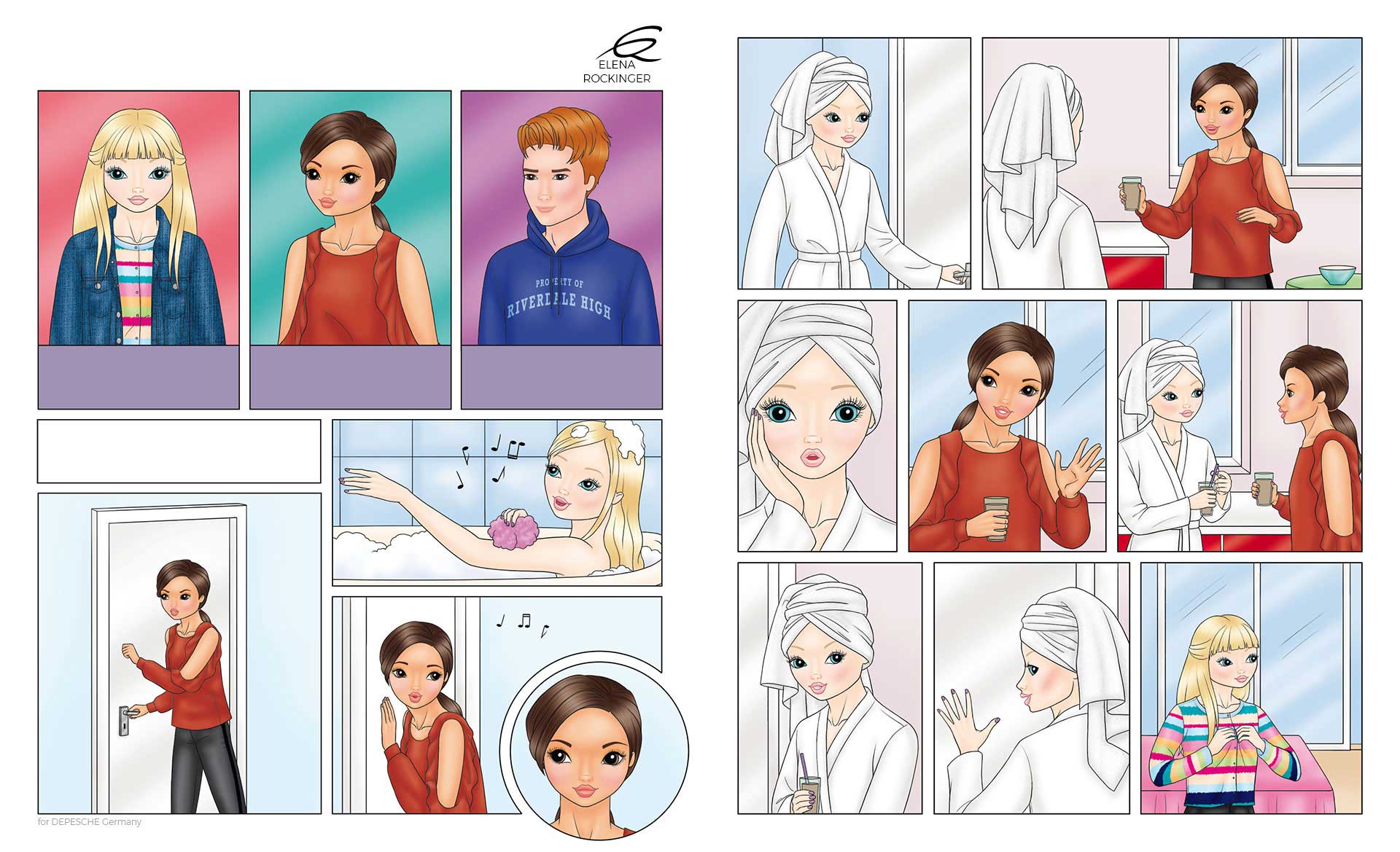 ELENA ROCKINGER

PROPERTY OF RIVERDALE HIGH

for DEPESCHE Germany