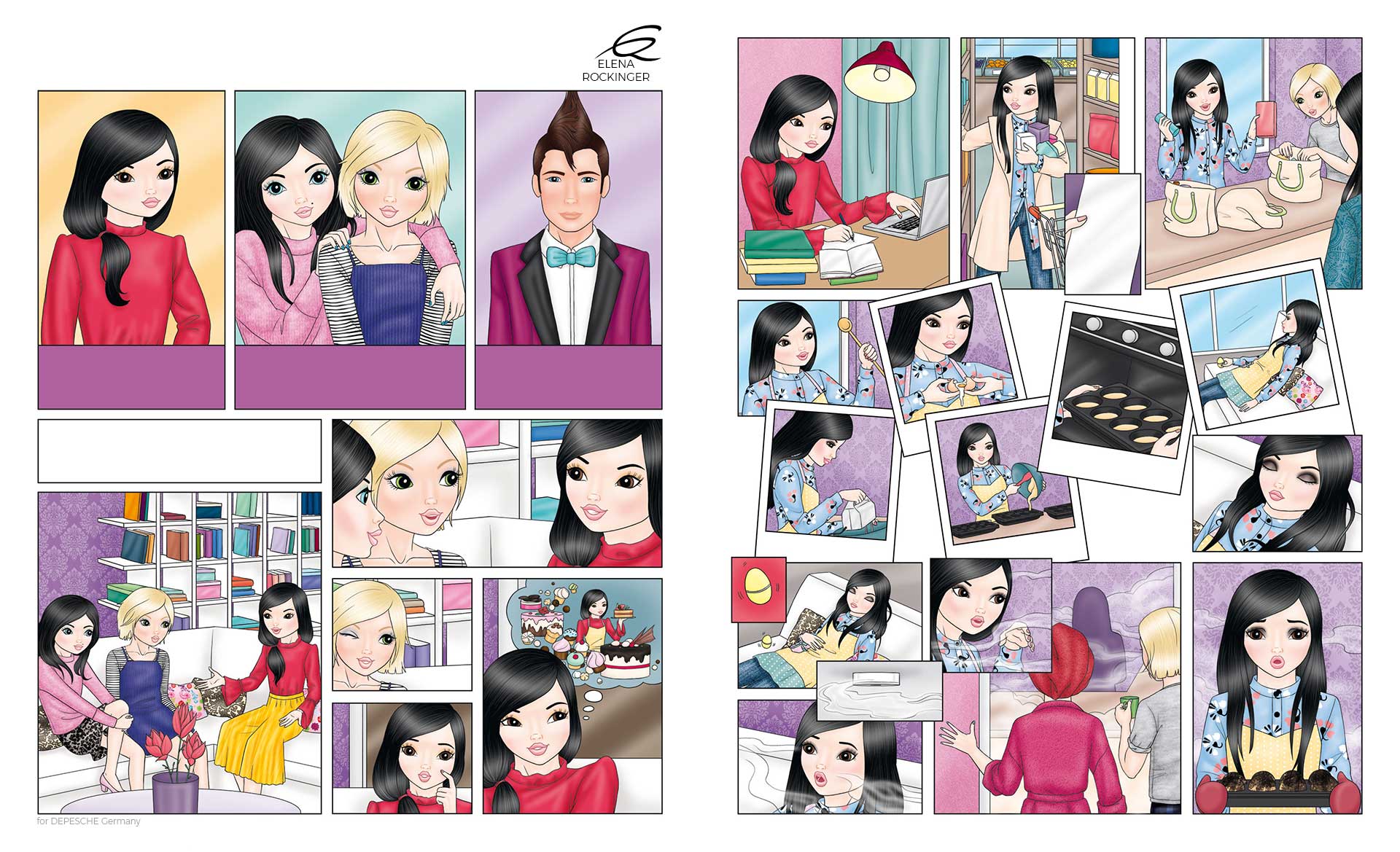 ELENA ROCKINGER

for DEPESCHE Germany