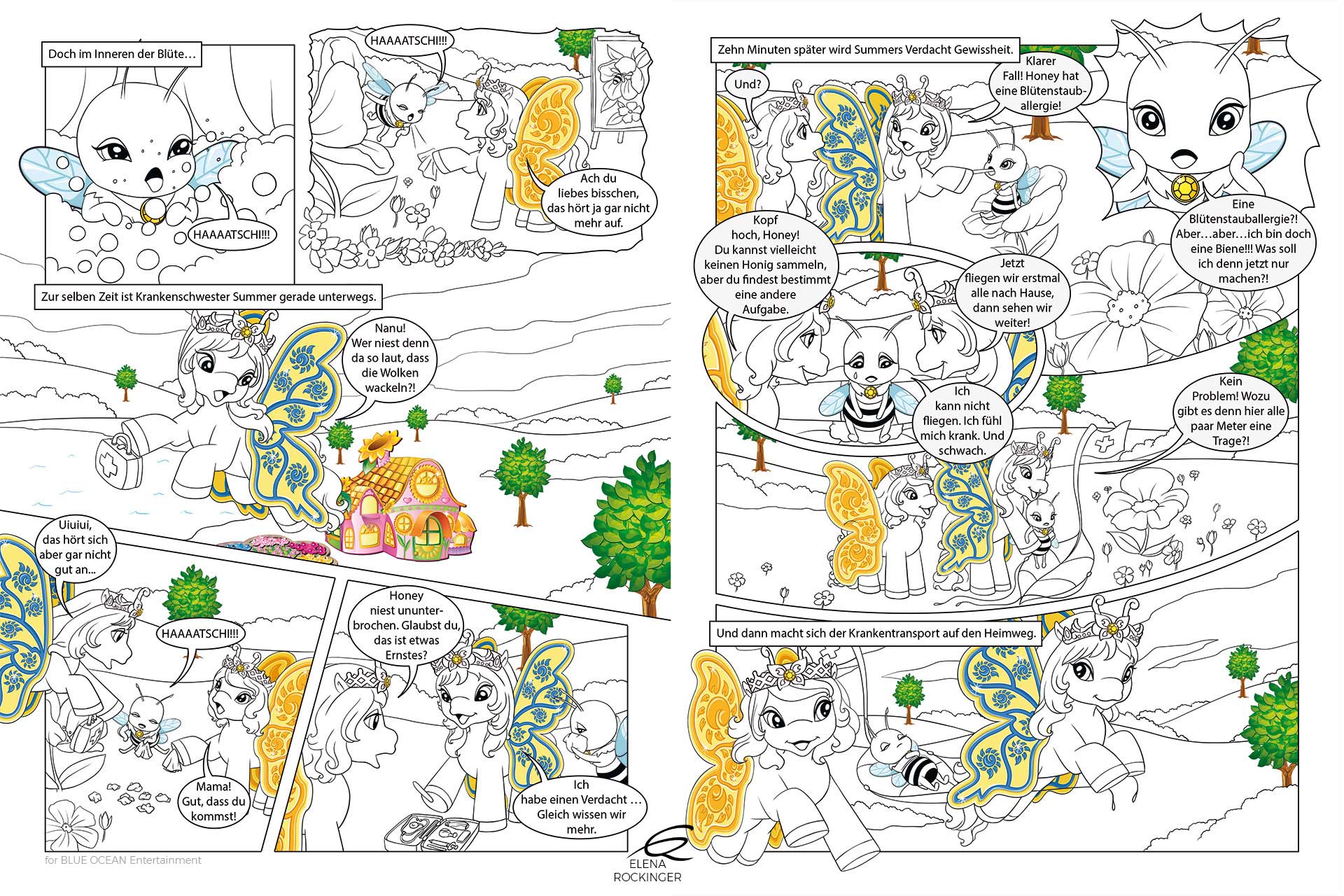 Doch im Inneren der Blüte…

HAAAATSCHI!!!

HAAAATSCHI!!!

Ach du liebes bisschen, das hört ja gar nicht mehr auf.

Zur selben Zeit ist Krankenschwester Summer gerade unterwegs.

Nanu! Wer niest denn da so laut, dass die Wolken wackeln?!

Uiuiui, das hört sich aber gar nicht gut an...

HAAAATSCHI!!!

Mama! Gut, dass du kommst!

Honey niest ununterbrochen. Glaubst du, das ist etwas Ernstes?

Ich habe einen Verdacht … Gleich wissen wir mehr.

Zehn Minuten später wird Summers Verdacht Gewissheit.

Und?

Klarer Fall! Honey hat eine Blütenstauballergie!

Eine Blütenstauballergie?! Aber…aber…ich bin doch eine Biene!!! Was soll ich denn jetzt nur machen?!

Kopf hoch, Honey! Du kannst vielleicht keinen Honig sammeln, aber du findest bestimmt eine andere Aufgabe.

Jetzt fliegen wir erstmal alle nach Hause, dann sehen wir weiter!

Ich kann nicht fliegen. Ich fühl mich krank. Und schwach.

Kein Problem! Wozu gibt es denn hier alle paar Meter eine Trage?!

Und dann macht sich der Krankentransport auf den Heimweg.

for BLUE OCEAN Entertainment

ELENA ROCKINGER