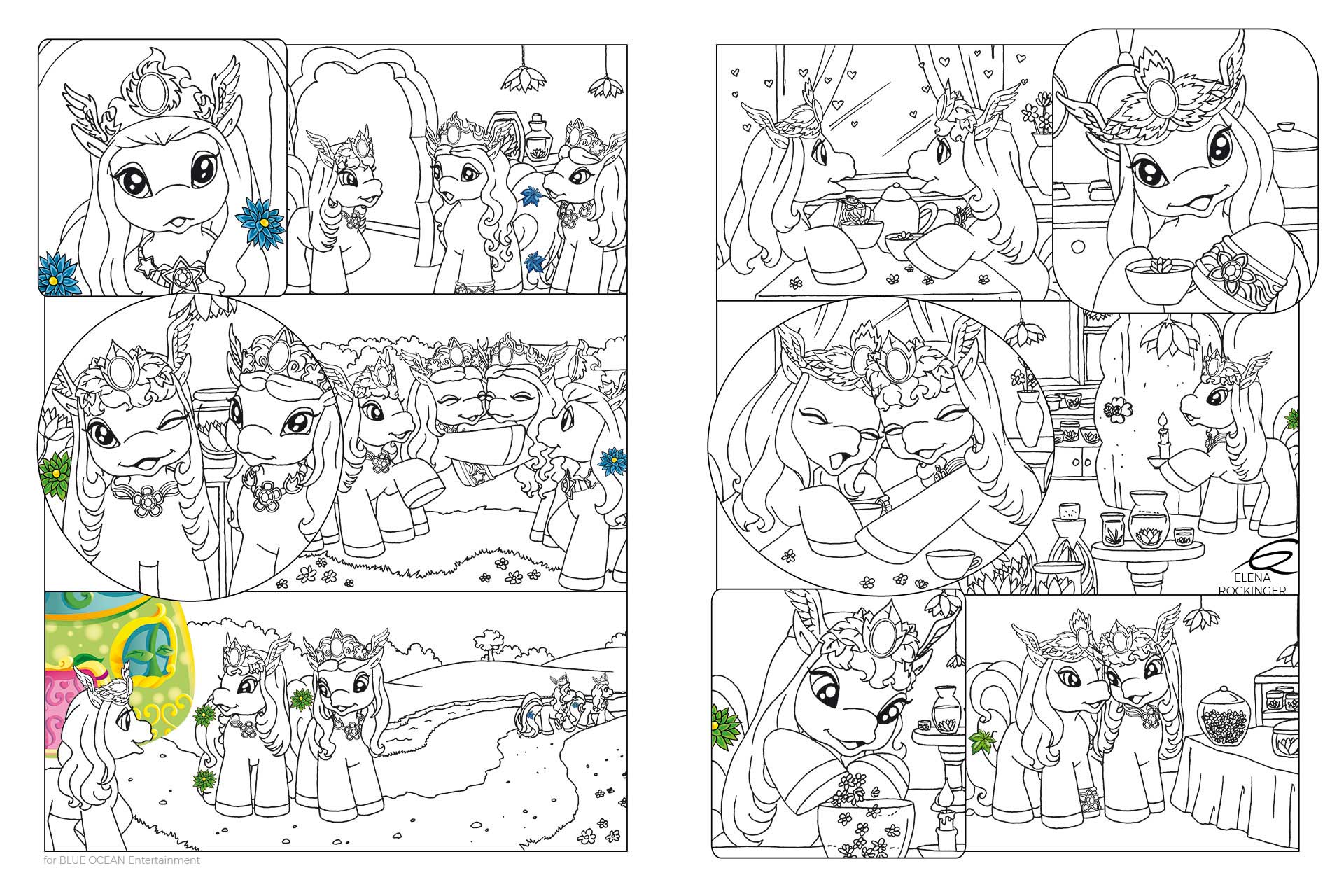 ELENA
ROCKINGER

for BLUE OCEAN Entertainment