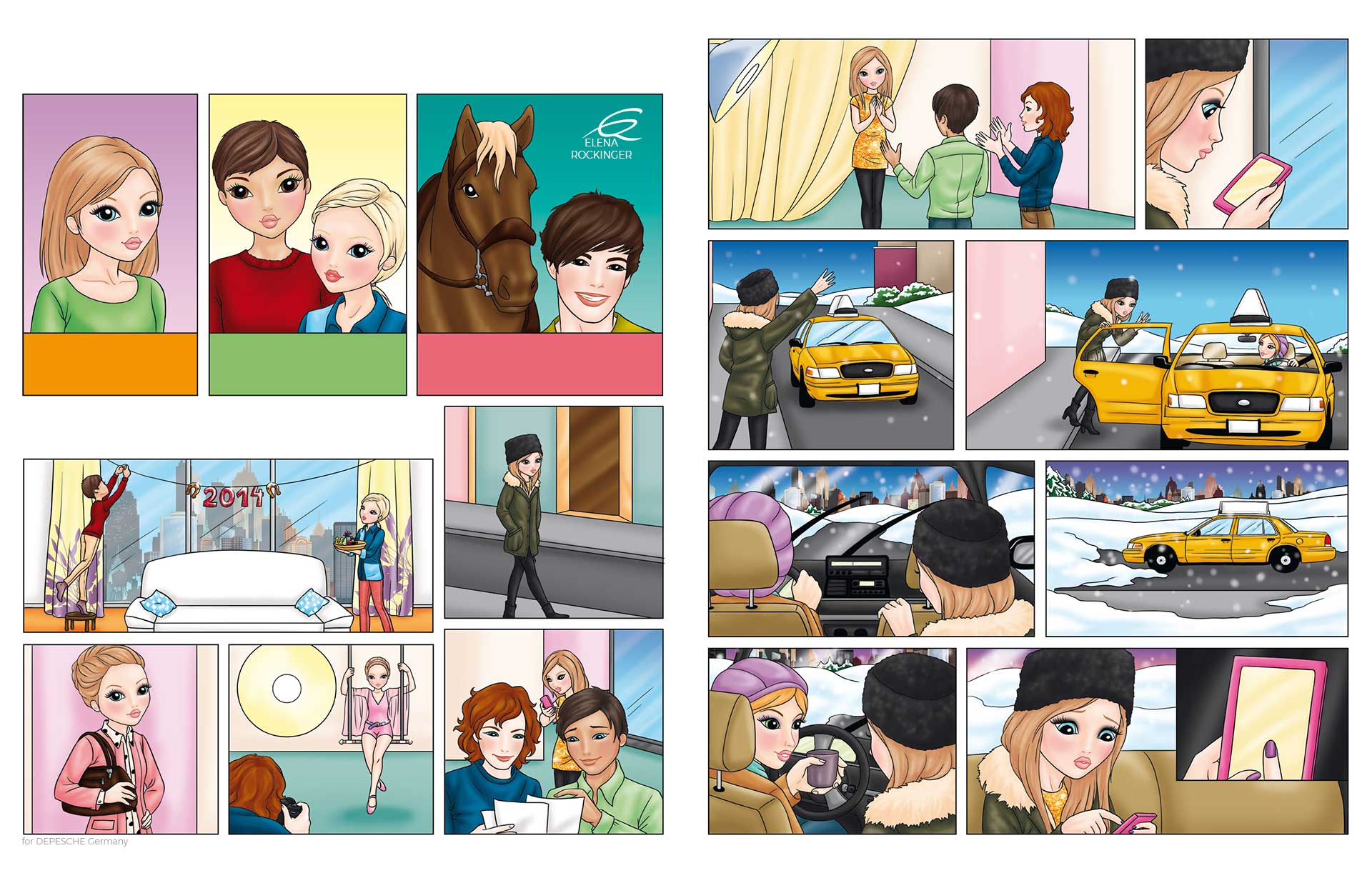 ELENA ROCKINGER

2014

for DEPESCHE Germany