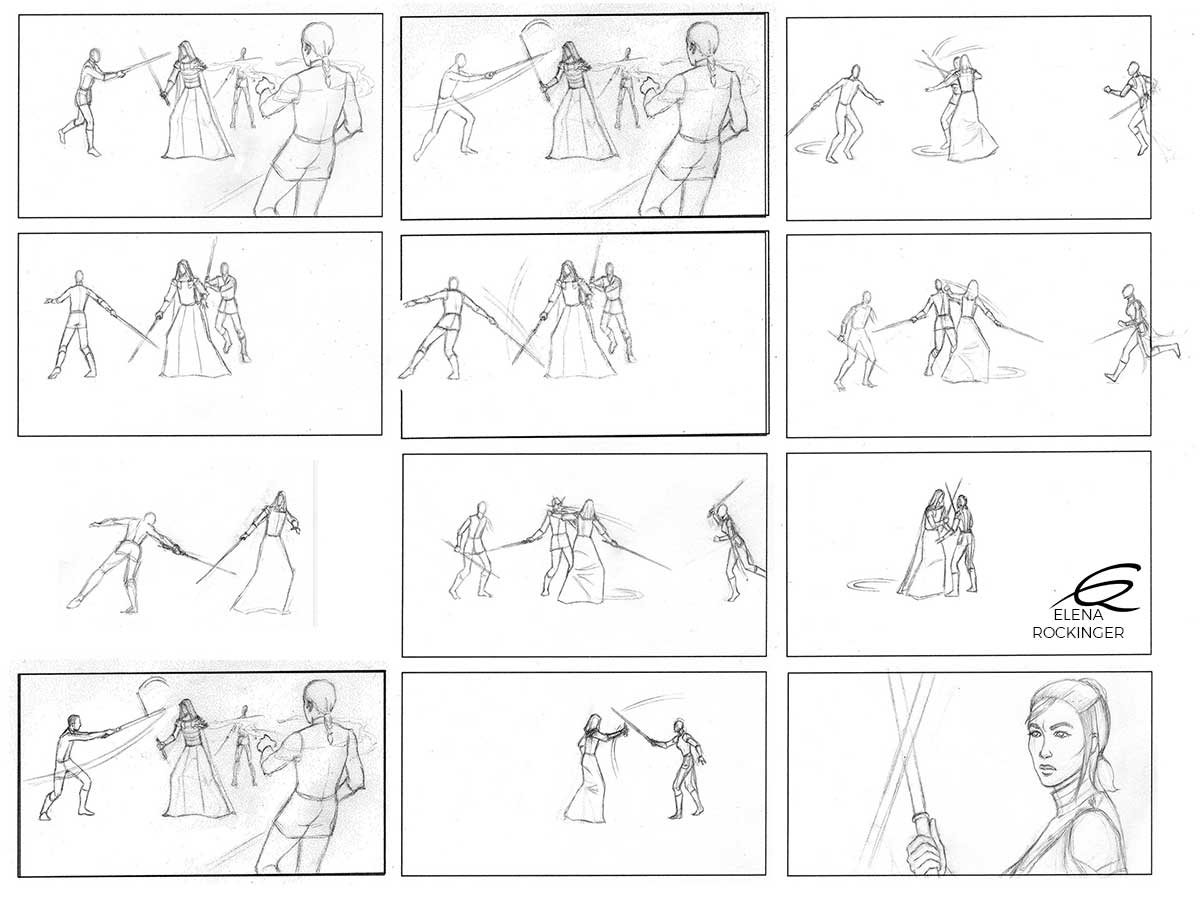 ELENA
ROCKINGER