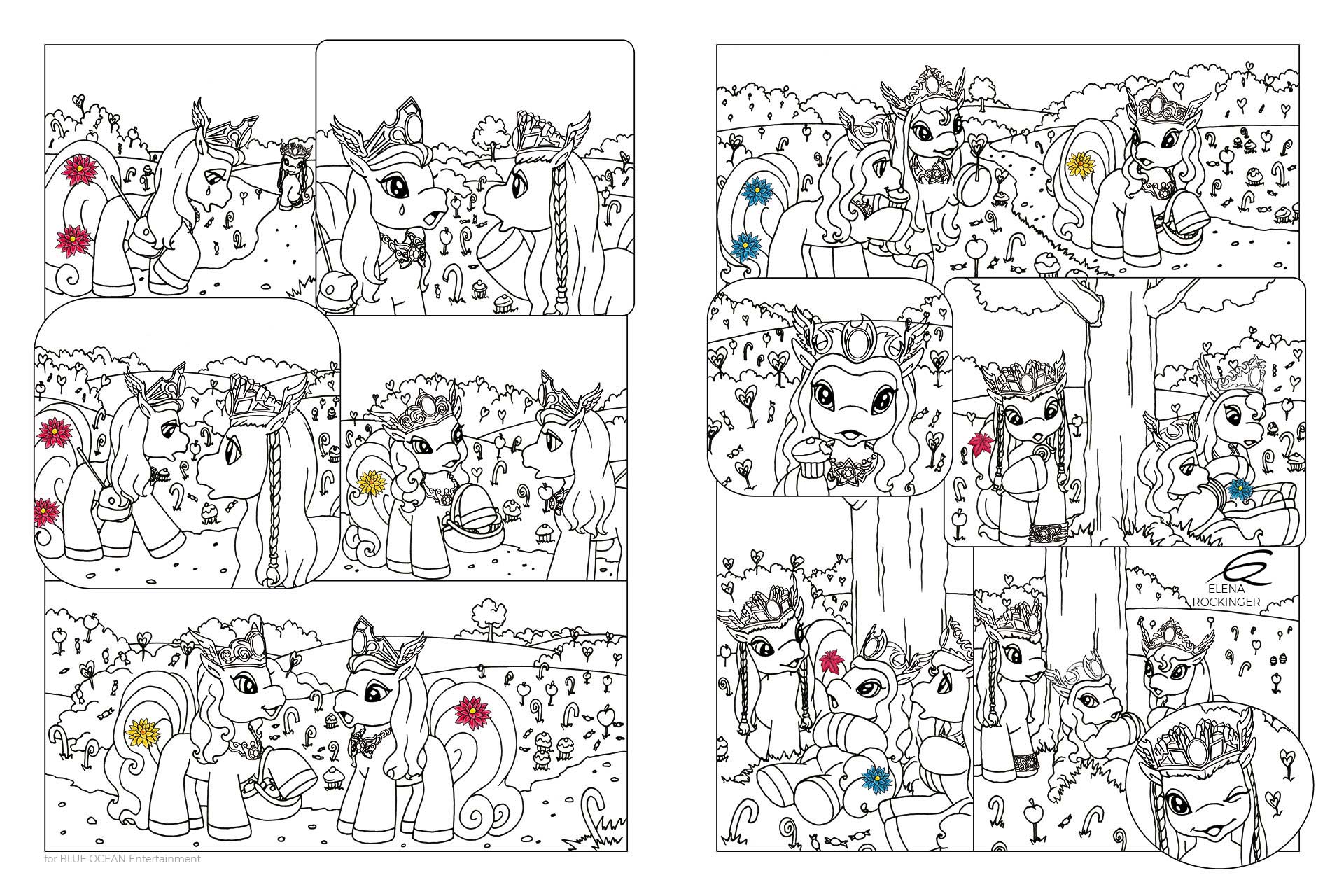 ELENA
ROCKINGER

for BLUE OCEAN Entertainment