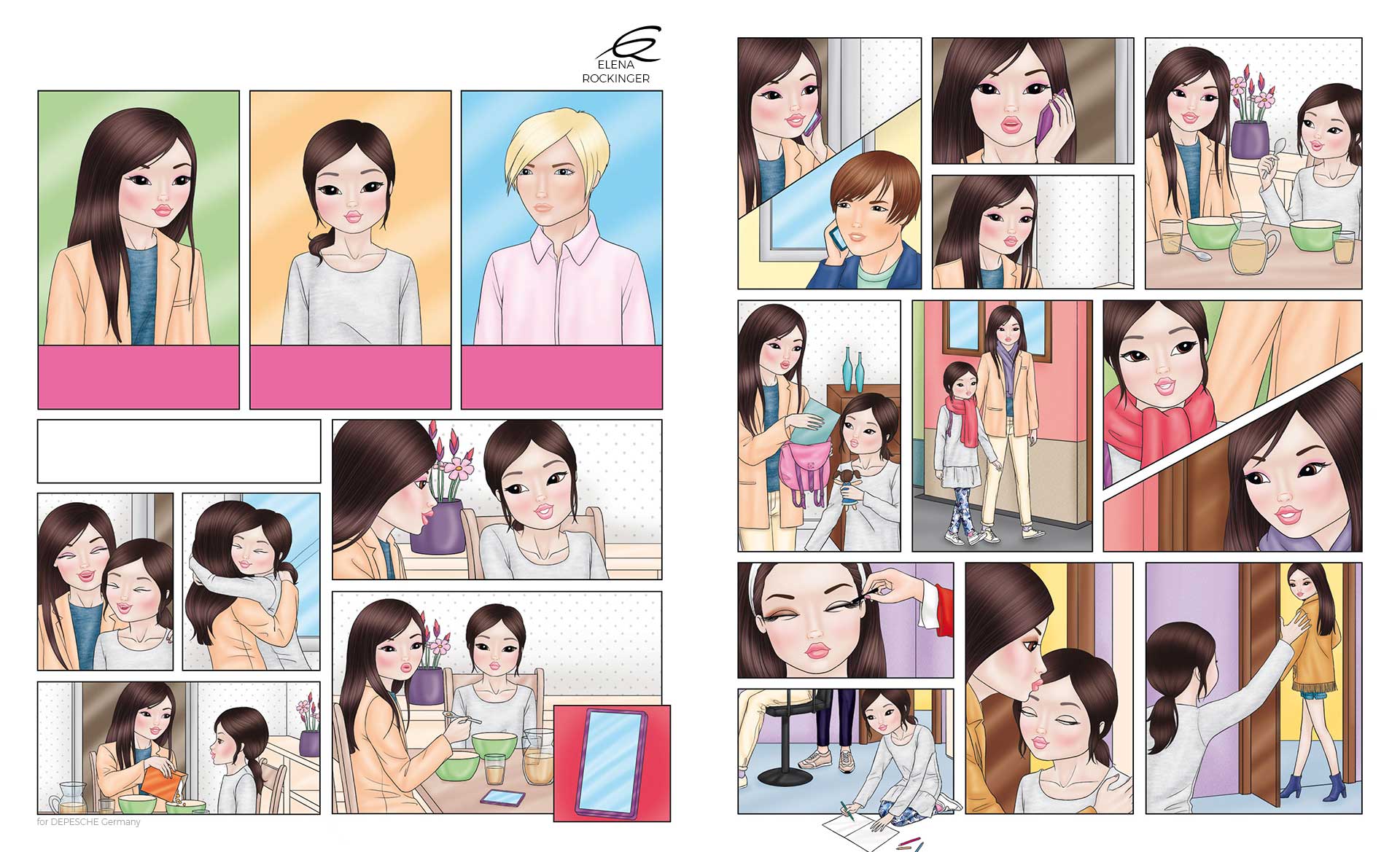 ELENA
ROCKINGER

for DEPESCHE Germany